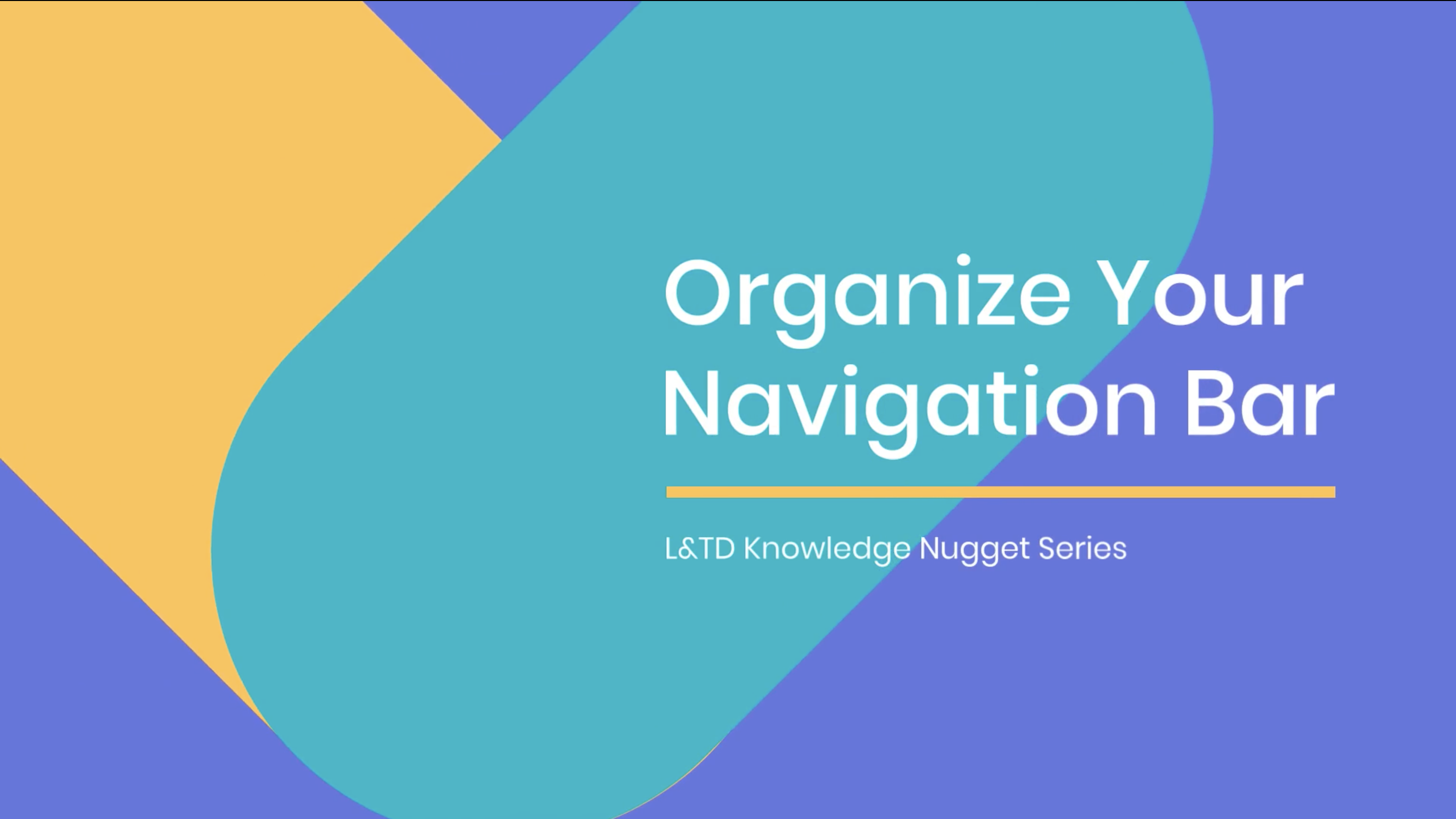 Organize Your Navigation Bar

L&TD Knowledge Nugget Series