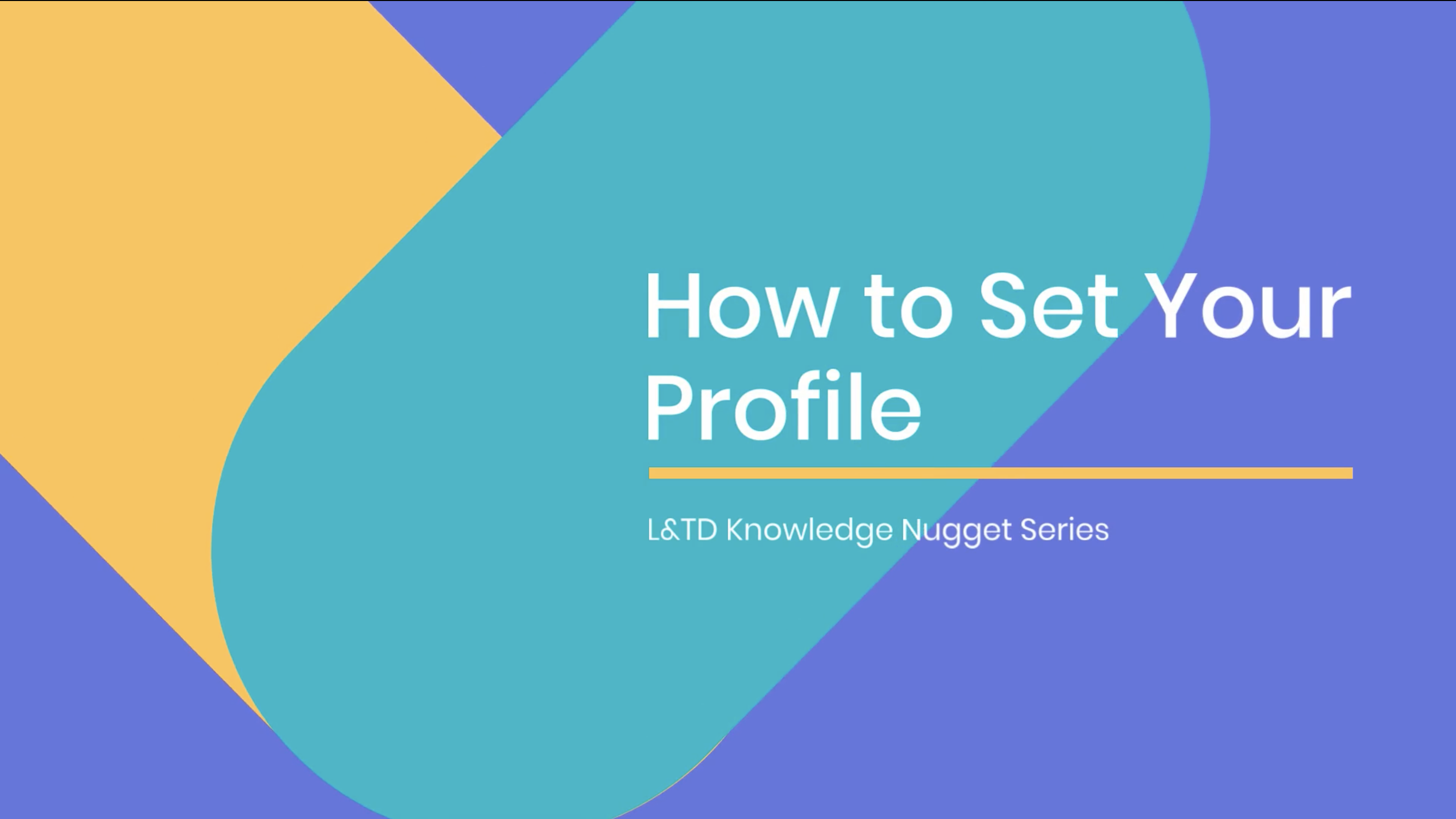 How to Set Your Profile

L&TD Knowledge Nugget Series